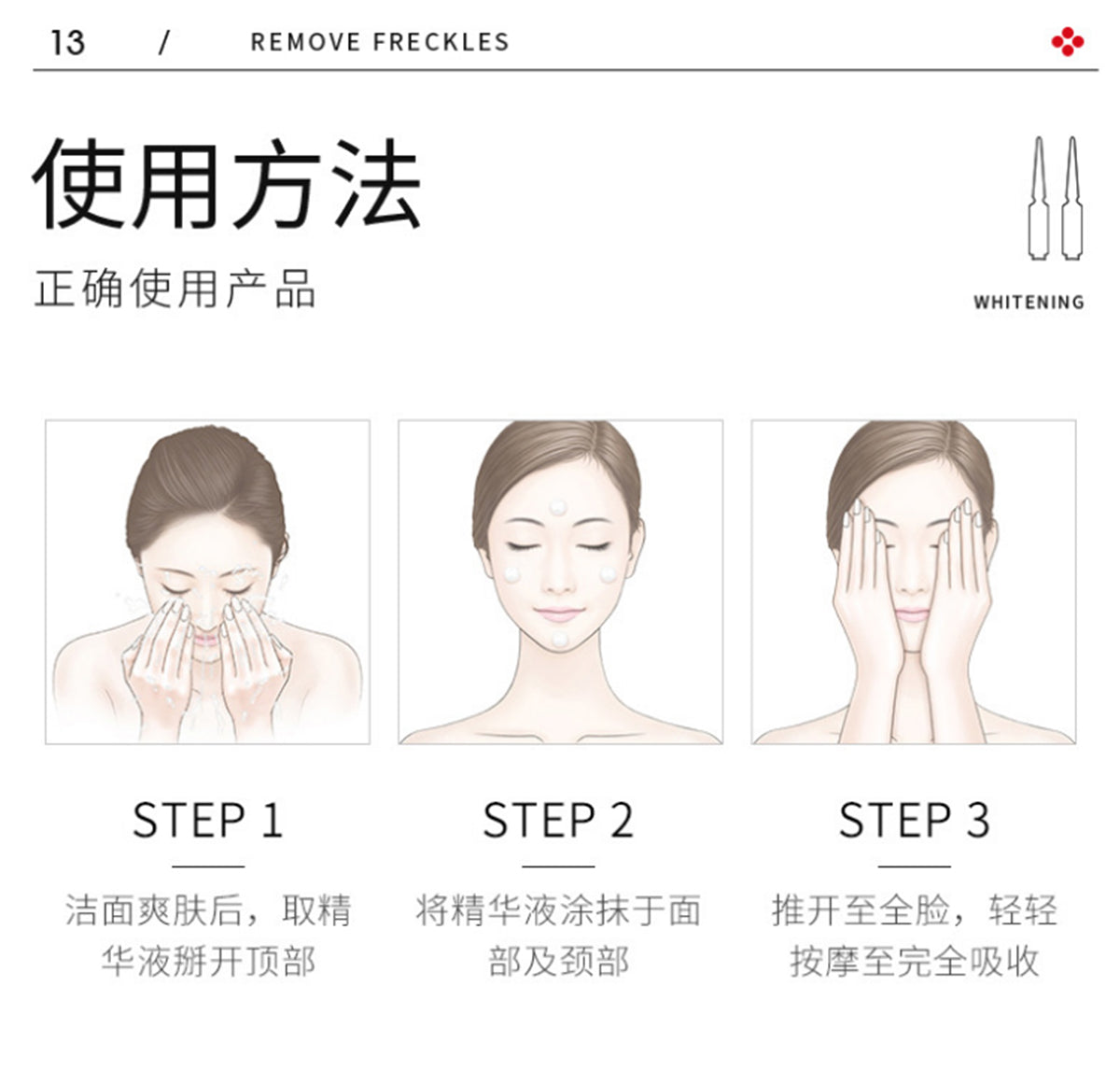 13 / REMOVE FRECKLES

使用方法

正确使用产品

WHITENING

STEP 1

洁面爽肤后，取精华液掰开顶部

STEP 2

将精华液涂抹于面部及颈部

STEP 3

推开至全脸，轻轻按摩至完全吸收