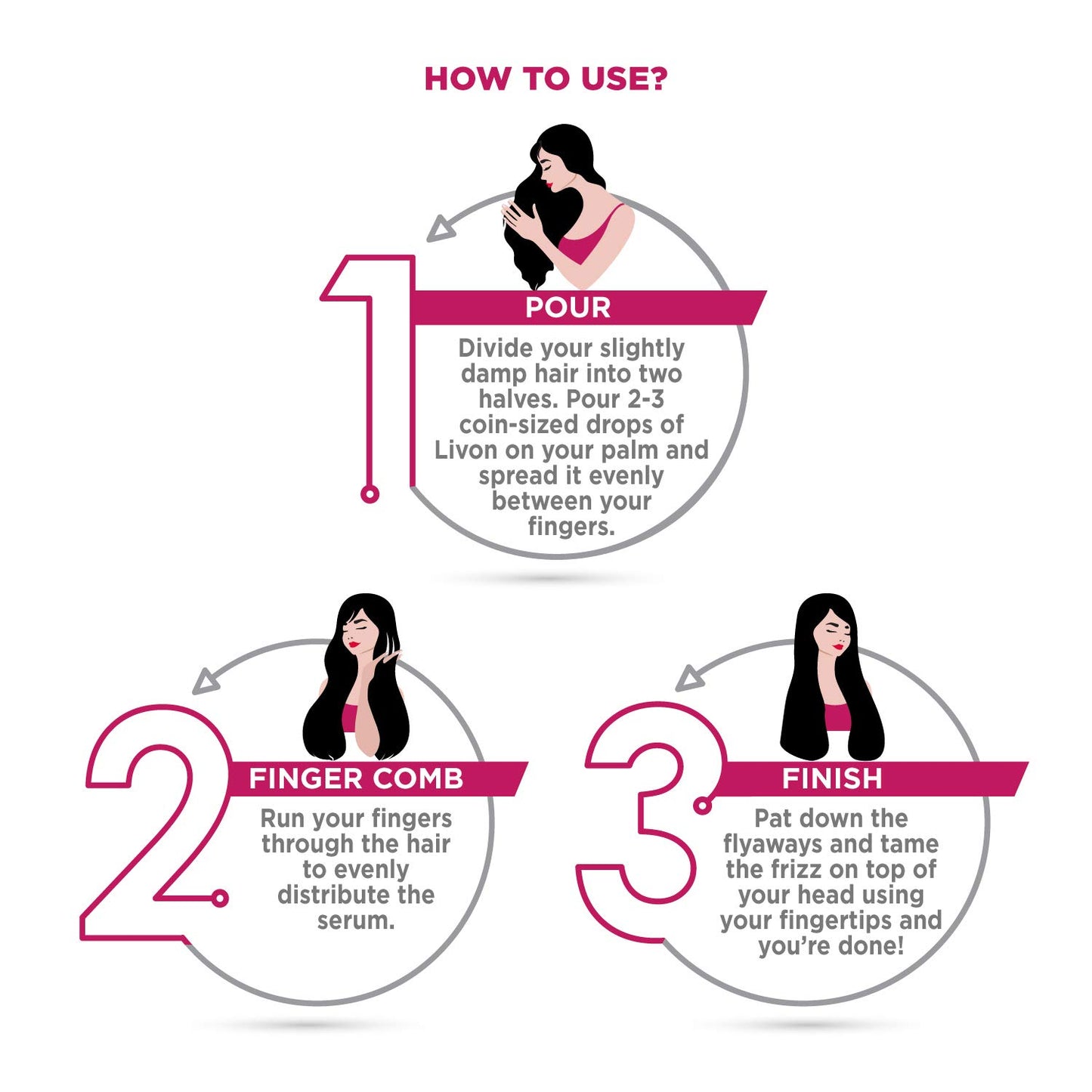 HOW TO USE?

1

POUR

Divide your slightly damp hair into two halves. Pour 2-3 coin-sized drops of Livon on your palm and spread it evenly between your fingers.

2

FINGER COMB

Run your fingers through the hair to evenly distribute the serum.

3

FINISH

Pat down the flyaways and tame the frizz on top of your head using your fingertips and you're done!