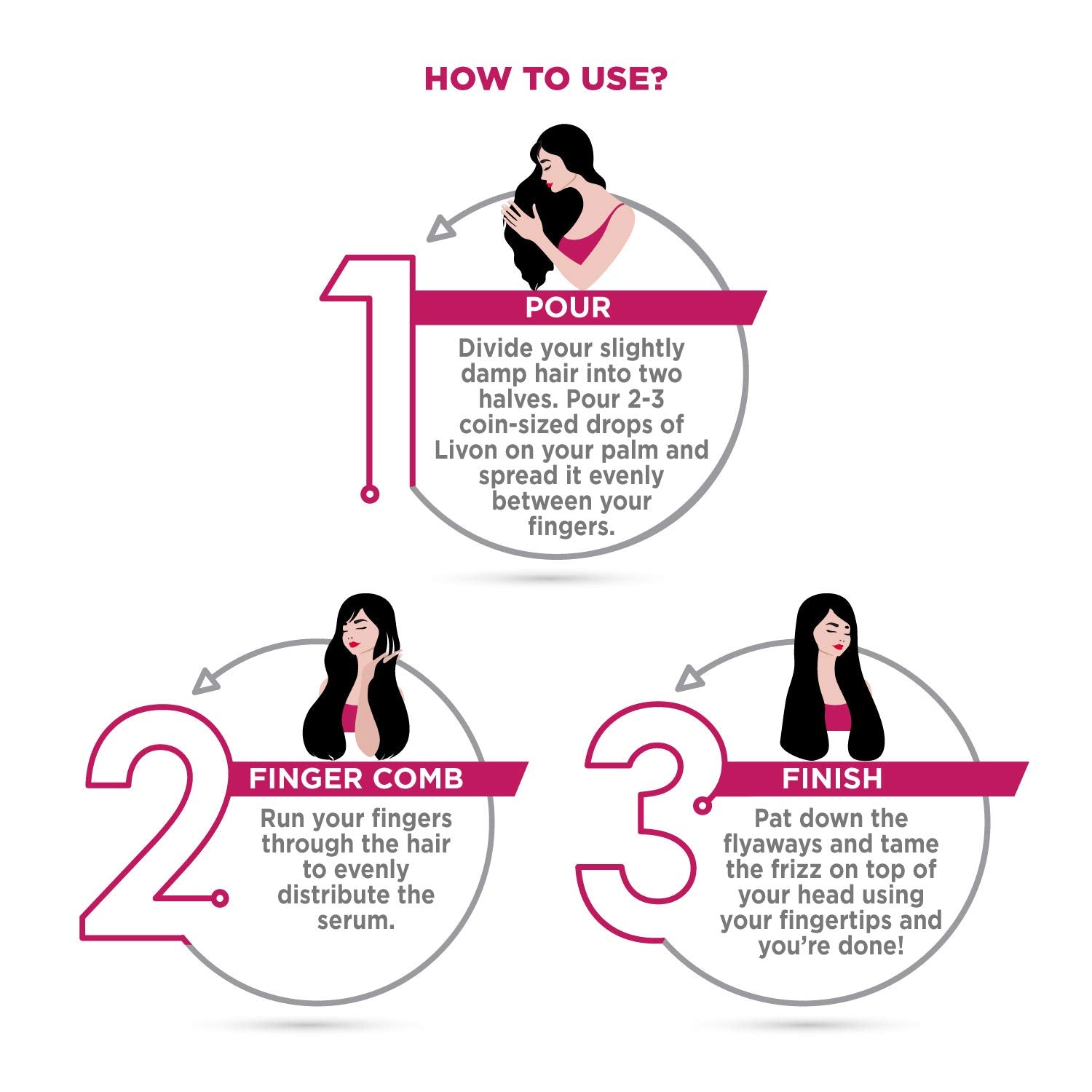 HOW TO USE?

1

POUR

Divide your slightly damp hair into two halves. Pour 2-3 coin-sized drops of Livon on your palm and spread it evenly between your fingers.

2

FINGER COMB

Run your fingers through the hair to evenly distribute the serum.

3

FINISH

Pat down the flyaways and tame the frizz on top of your head using your fingertips and you're done!